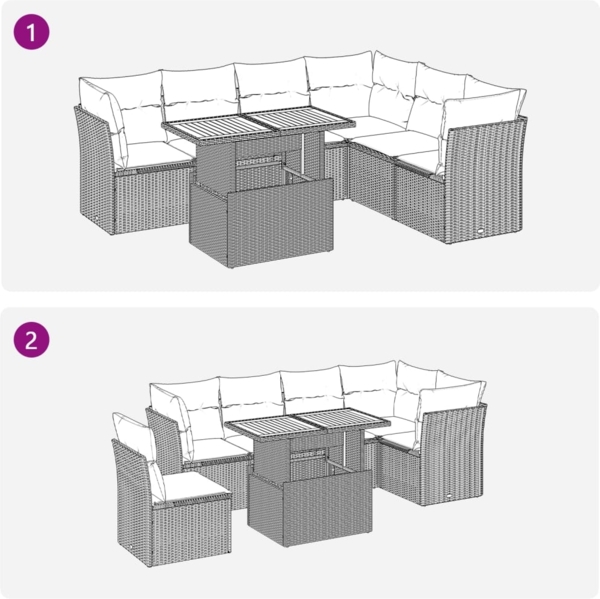 1

2