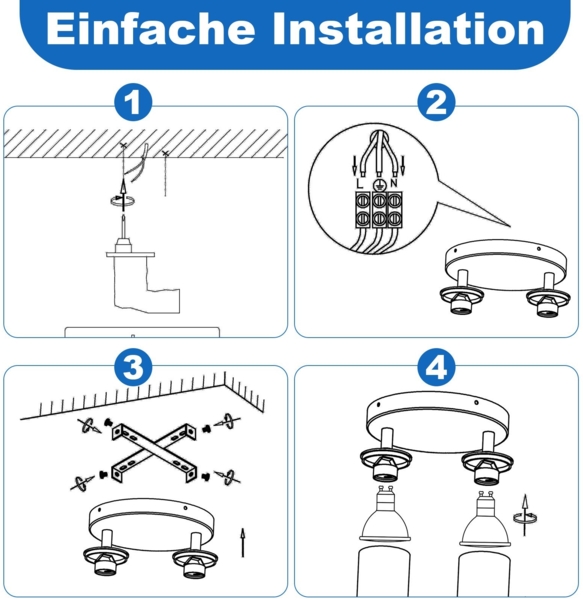 Einfache Installation

1

2

L N

3

4