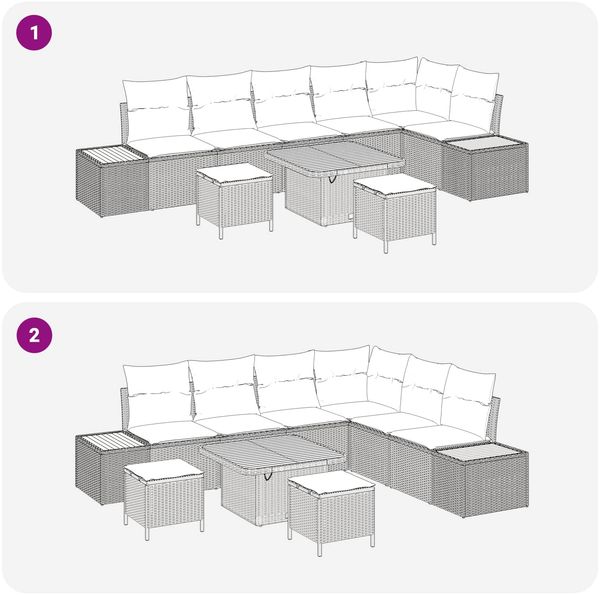 1

2