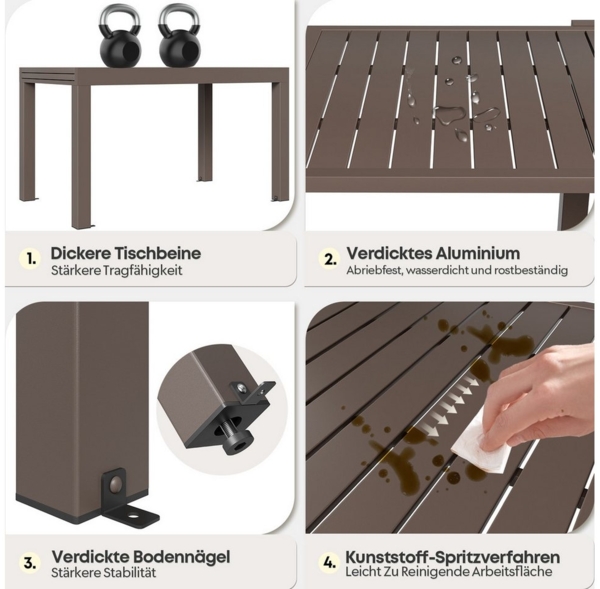 1. Dickere Tischbeine
Stärkere Tragfähigkeit

2. Verdicktes Aluminium
Abriebfest, wasserdicht und rostbeständig

3. Verdickte Bodennägel
Stärkere Stabilität

4. Kunststoff-Spritzverfahren
Leicht Zu Reinigende Arbeitsfläche