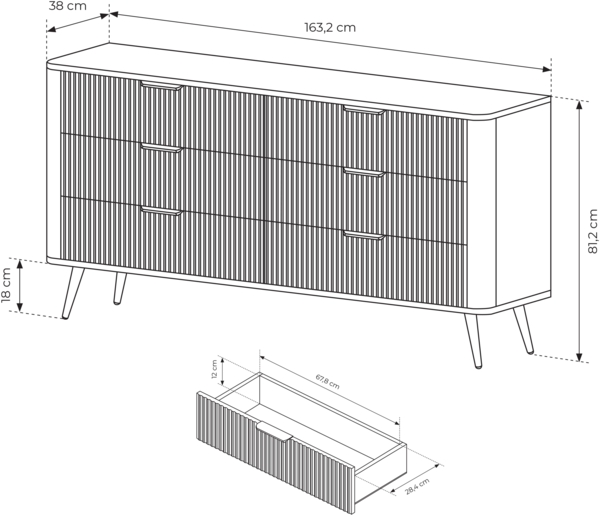 38 cm
163,2 cm
81,2 cm
18 cm
12 cm
67,8 cm
28,4 cm