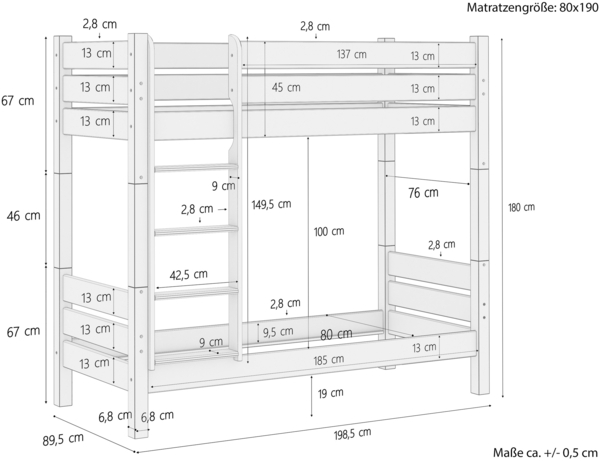 Matratzengröße: 80x190

2,8 cm
2,8 cm
13 cm
137 cm
13 cm
13 cm
45 cm
13 cm
67 cm
13 cm
13 cm
9 cm
76 cm
2,8 cm
149,5 cm
180 cm
46 cm
100 cm
2,8 cm
42,5 cm
13 cm
2,8 cm
67 cm
13 cm
9,5 cm
80 cm
9 cm
13 cm
13 cm
185 cm
19 cm
6,8 cm
6,8 cm
89,5 cm
198,5 cm
Maße ca. +/- 0,5 cm