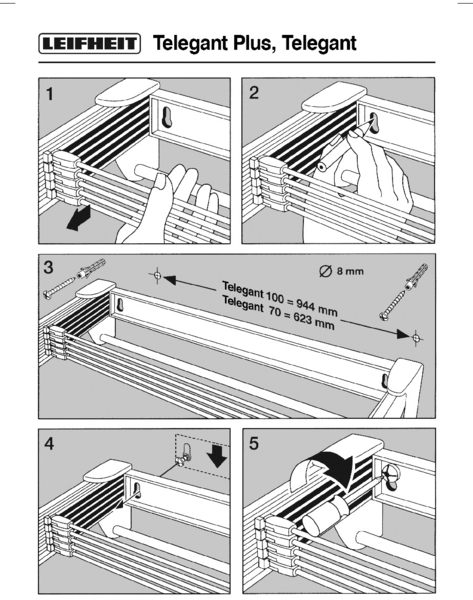 LEIFHEIT Telegant Plus, Telegant

1

2

3

$\varnothing$ 8 mm

Telegant 100 = 944 mm
Telegant 70 = 623 mm

4

5