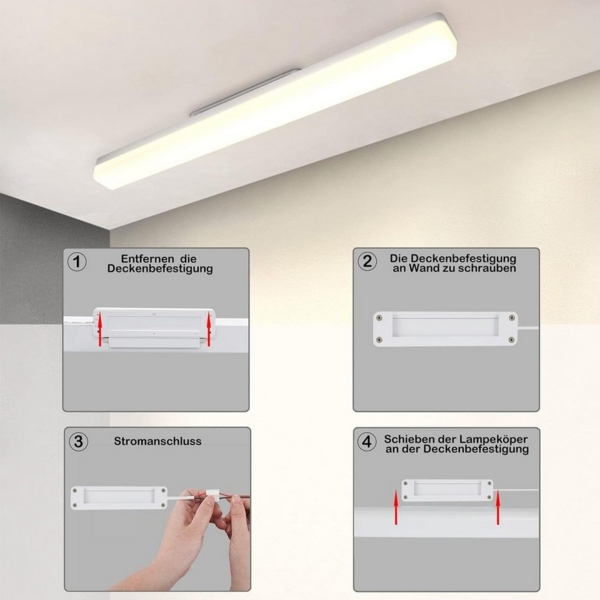 1 Entfernen die Deckenbefestigung

2 Die Deckenbefestigung an Wand zu schrauben

3 Stromanschluss

4 Schieben der Lampeköper an der Deckenbefestigung