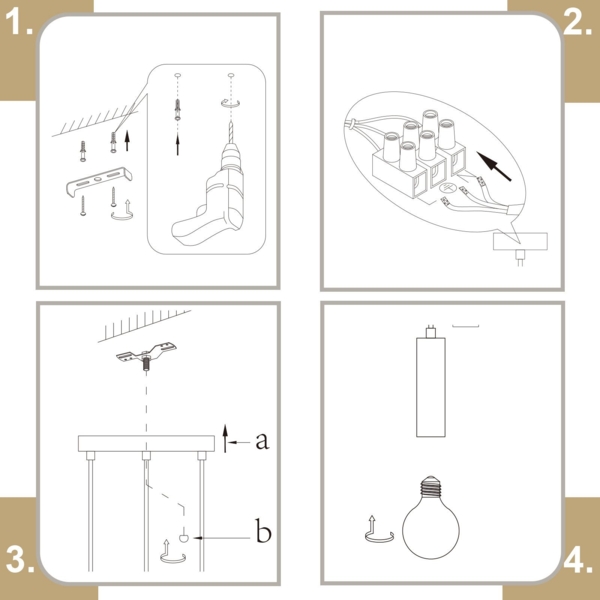 1.

2.

a

b

3.

4.