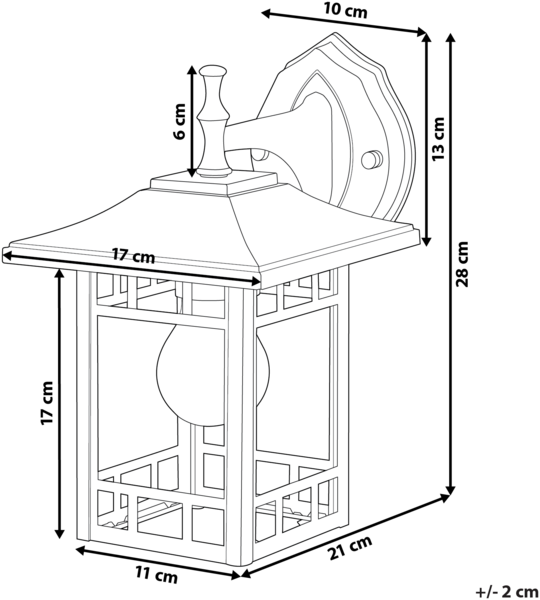 10 cm

6 cm

13 cm

28 cm

17 cm

17 cm

11 cm

21 cm

+/- 2 cm