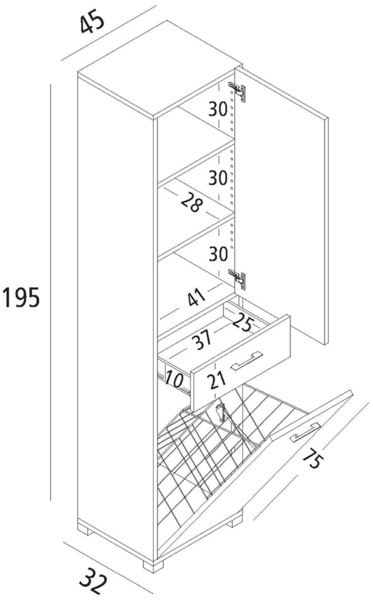 45
195
30
30
28
30
41
25
37
10
21
75
32