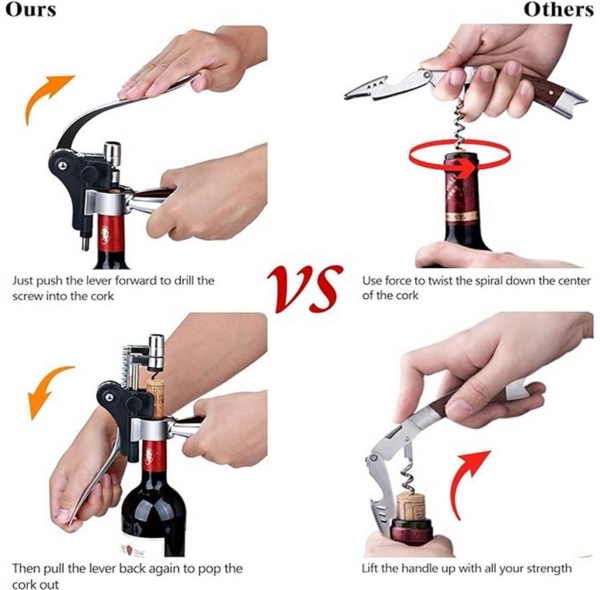 Ours

Others

Just push the lever forward to drill the screw into the cork

VS

Use force to twist the spiral down the center of the cork

Then pull the lever back again to pop the cork out

Lift the handle up with all your strength