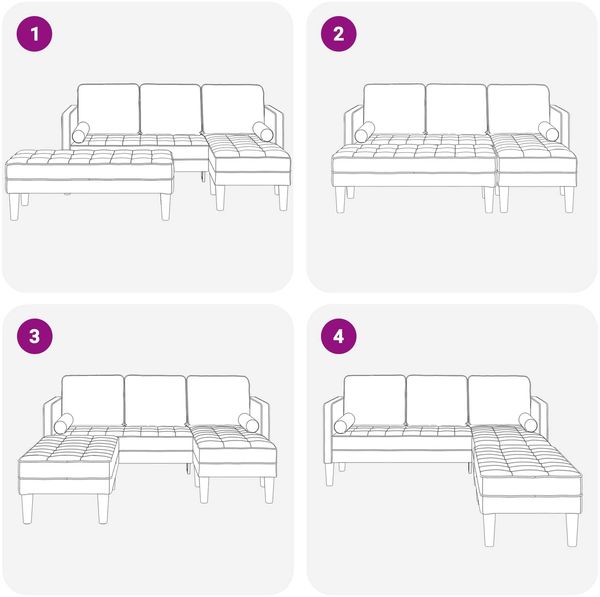 1

2

3

4