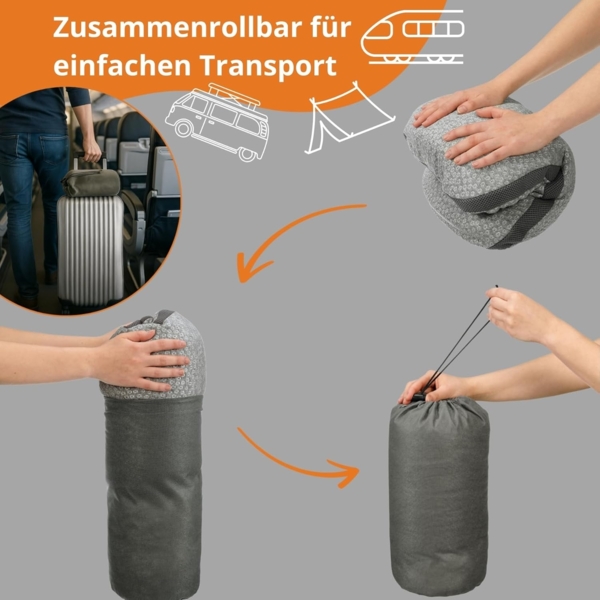 Zusammenrollbar für einfachen Transport