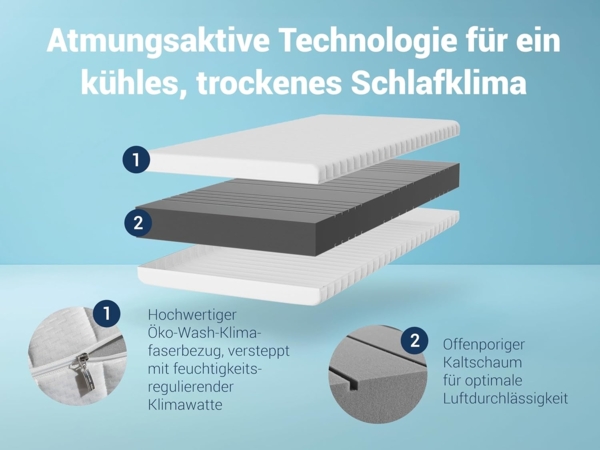 Atmungsaktive Technologie für ein kühles, trockenes Schlafklima

1

2

1

Hochwertiger Öko-Wash-Klimafaserbezug, versteppt mit feuchtigkeitsregulierender Klimawatte

2

Offenporiger Kaltschaum für optimale Luftdurchlässigkeit