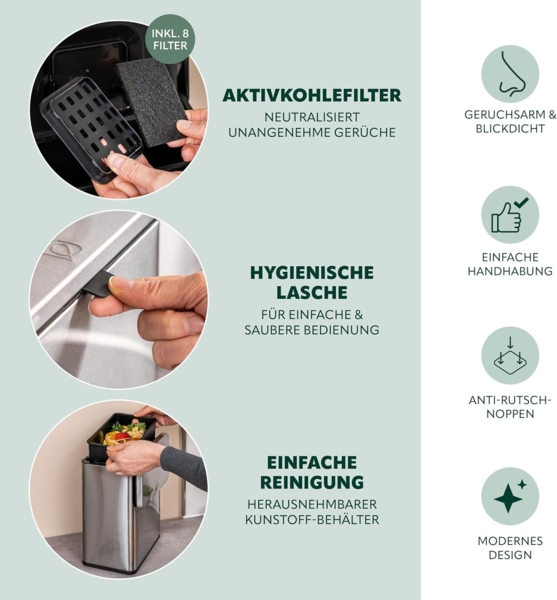 INKL. 8 FILTER

AKTIVKOHLEFILTER
NEUTRALISIERT UNANGENEHME GERÜCHE

HYGIENISCHE LASCHE
FÜR EINFACHE & SAUBERE BEDIENUNG

EINFACHE REINIGUNG
HERAUSNEHMBARER KUNSTOFF-BEHÄLTER

GERUCHSARM & BLICKDICHT

EINFACHE HANDHABUNG

ANTI-RUTSCH-NOPPEN

MODERNES DESIGN