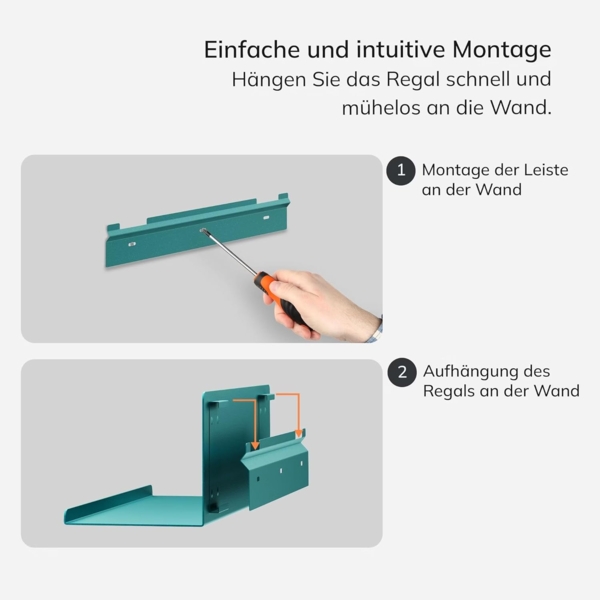 Einfache und intuitive Montage
Hängen Sie das Regal schnell und mühelos an die Wand.

1 Montage der Leiste an der Wand

2 Aufhängung des Regals an der Wand