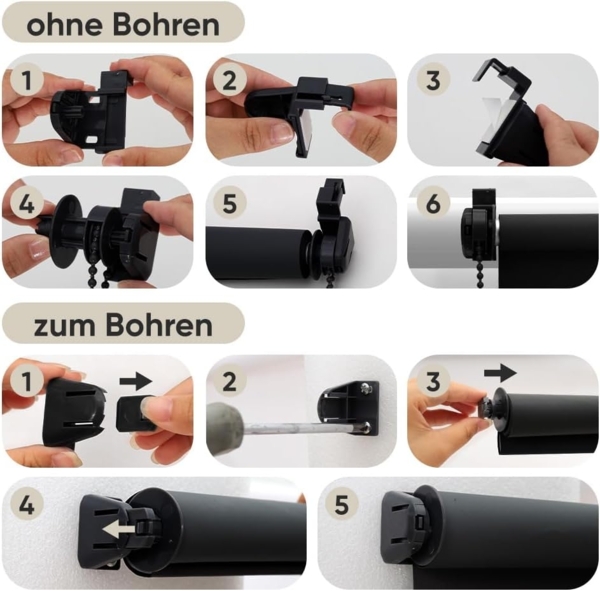 ohne Bohren

1

2

3

4

5

6

zum Bohren

1

2

3

4

5