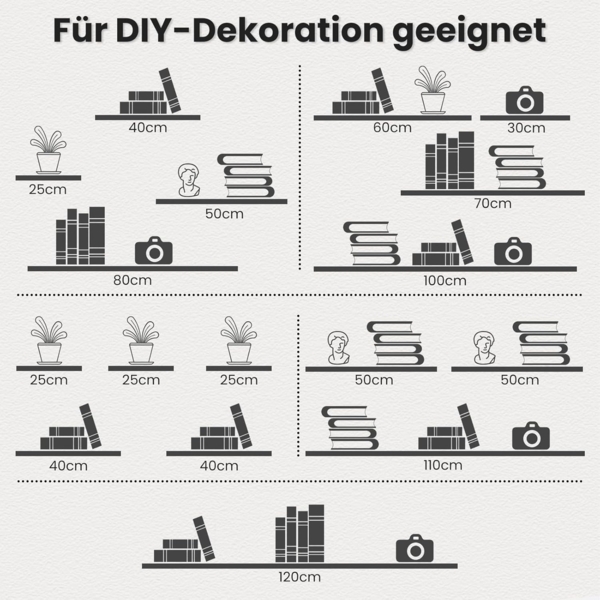 Für DIY-Dekoration geeignet

40cm

25cm

50cm

80cm

60cm

30cm

70cm

100cm

25cm

25cm

25cm

40cm

40cm

50cm

50cm

110cm

120cm