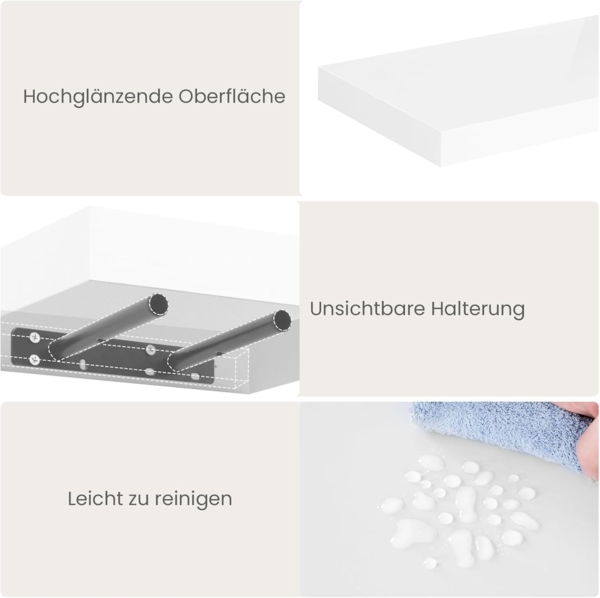 Hochglänzende Oberfläche

Unsichtbare Halterung

Leicht zu reinigen