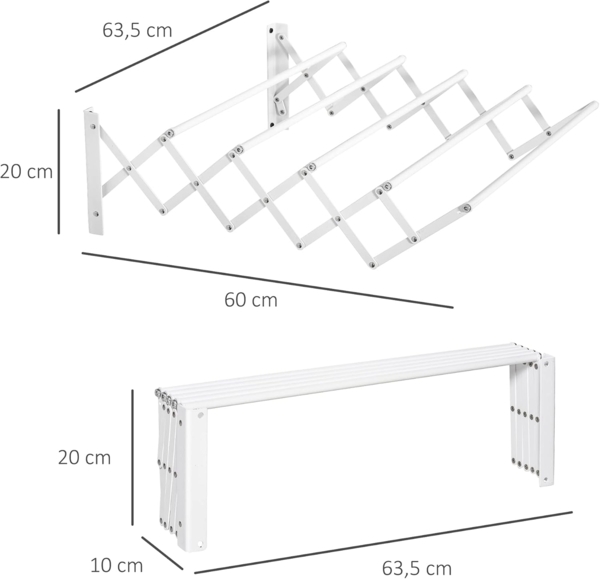 63,5 cm

20 cm

60 cm

20 cm

10 cm

63,5 cm