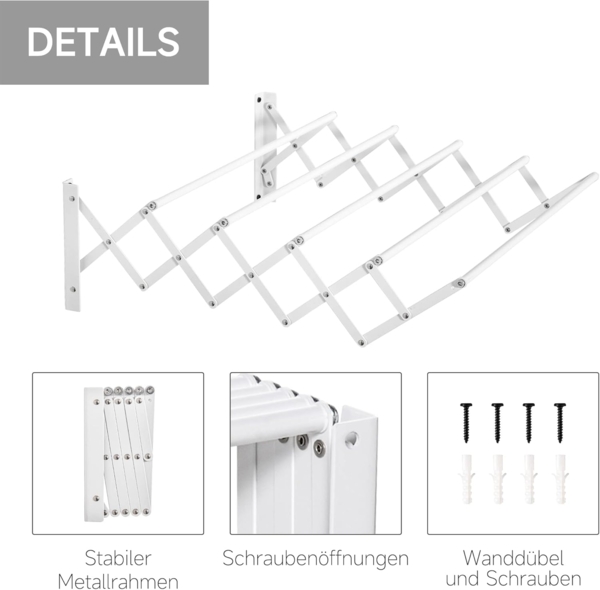 DETAILS

Stabiler Metallrahmen

Schraubenöffnungen

Wanddübel und Schrauben