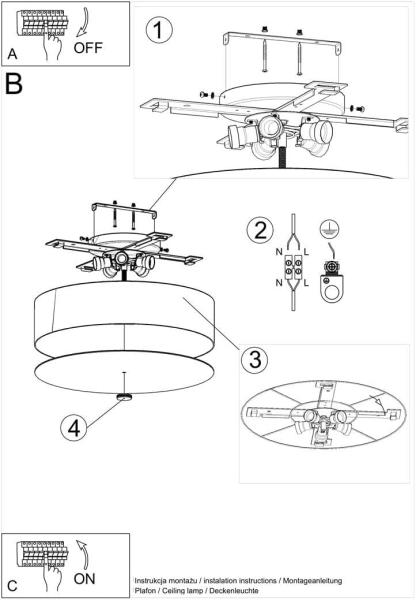 A
OFF

B

1

2
N
L
N
L

3

4

C
ON

Instrukcja montażu / instalation instructions / Montageanleitung
Plafon / Ceiling lamp / Deckenleuchte