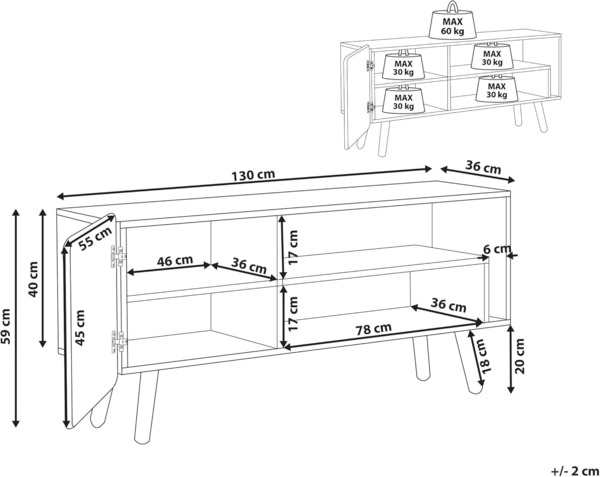 MAX
60 kg

MAX
30 kg

MAX
30 kg

MAX
30 kg

MAX
30 kg

130 cm

36 cm

59 cm

40 cm

55 cm

45 cm

46 cm

36 cm

17 cm

17 cm

6 cm

36 cm

78 cm

18 cm

20 cm

+/- 2 cm