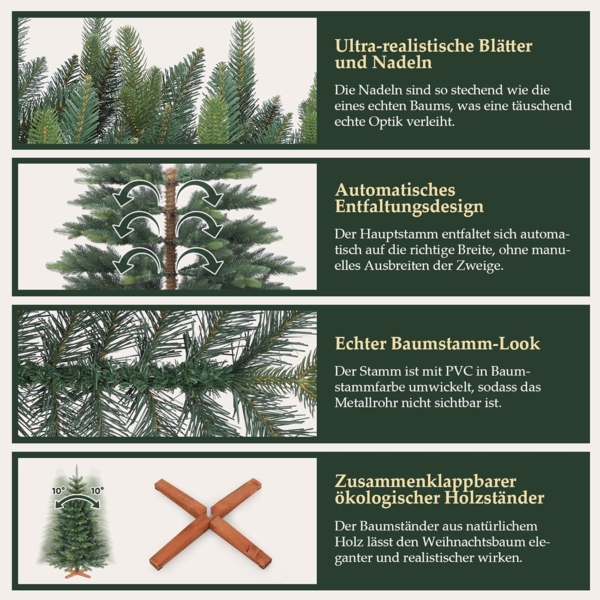 Ultra-realistische Blätter und Nadeln

Die Nadeln sind so stechend wie die eines echten Baums, was eine täuschend echte Optik verleiht.

Automatisches Entfaltungsdesign

Der Hauptstamm entfaltet sich automatisch auf die richtige Breite, ohne manuelles Ausbreiten der Zweige.

Echter Baumstamm-Look

Der Stamm ist mit PVC in Baumstammfarbe umwickelt, sodass das Metallrohr nicht sichtbar ist.

10° 10°

Zusammenklappbarer ökologischer Holzständer

Der Baumständer aus natürlichem Holz lässt den Weihnachtsbaum eleganter und realistischer wirken.