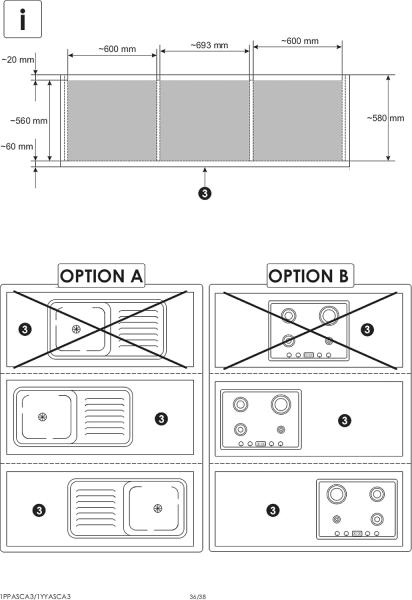 i

~600 mm
~693 mm
~600 mm
~20 mm
~560 mm
~60 mm
~580 mm
3

OPTION A
3
3
3

OPTION B
3
3
3

1PPASCA3/1YYASCA3
36/38