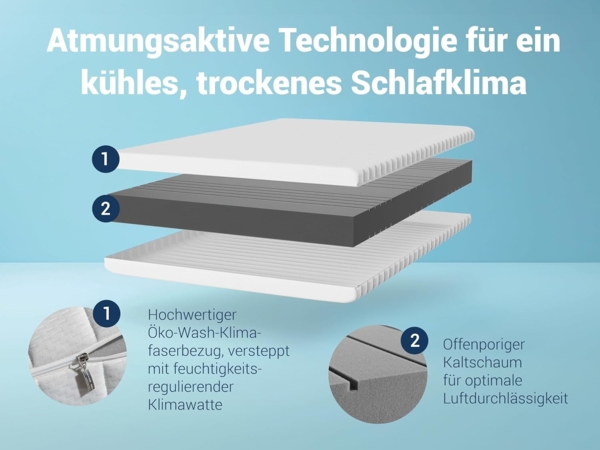 Atmungsaktive Technologie für ein kühles, trockenes Schlafklima

1

2

1

Hochwertiger Öko-Wash-Klimafaserbezug, versteppt mit feuchtigkeitsregulierender Klimawatte

2

Offenporiger Kaltschaum für optimale Luftdurchlässigkeit