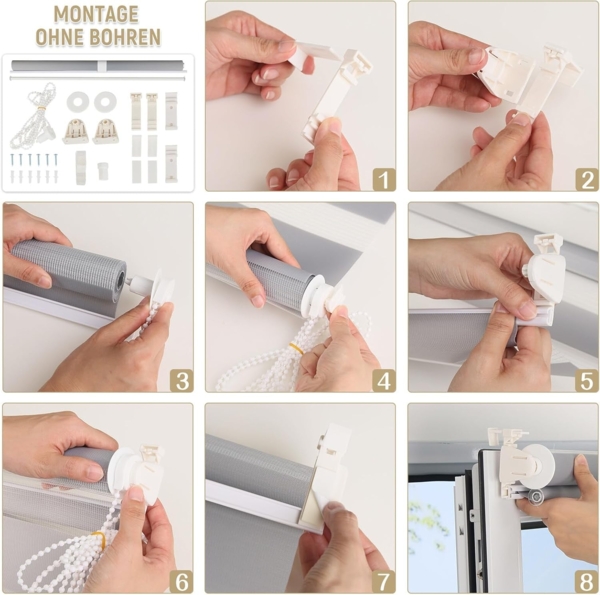 MONTAGE
OHNE BOHREN

1

2

3

4

5

6

7

8