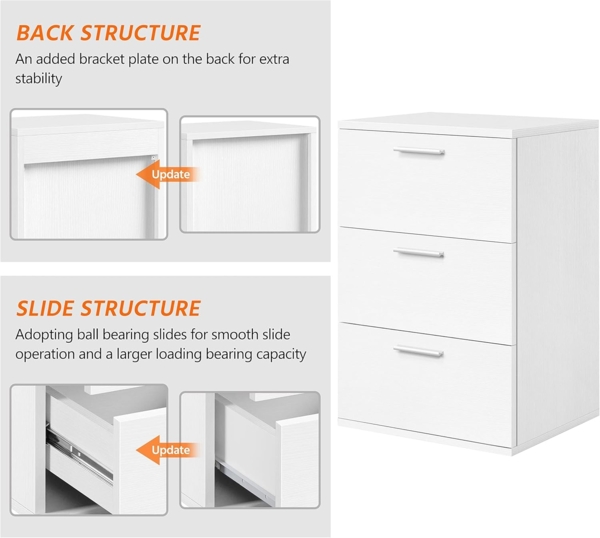 BACK STRUCTURE

An added bracket plate on the back for extra stability

Update

SLIDE STRUCTURE

Adopting ball bearing slides for smooth slide operation and a larger loading bearing capacity

Update