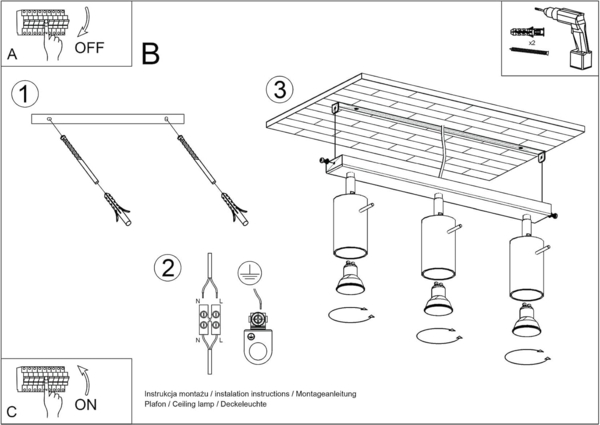 A

OFF

B

x2

1

3

2

N
L
N
L

C

ON

Instrukcja montażu / instalation instructions / Montageanleitung
Plafon / Ceiling lamp / Deckeleuchte