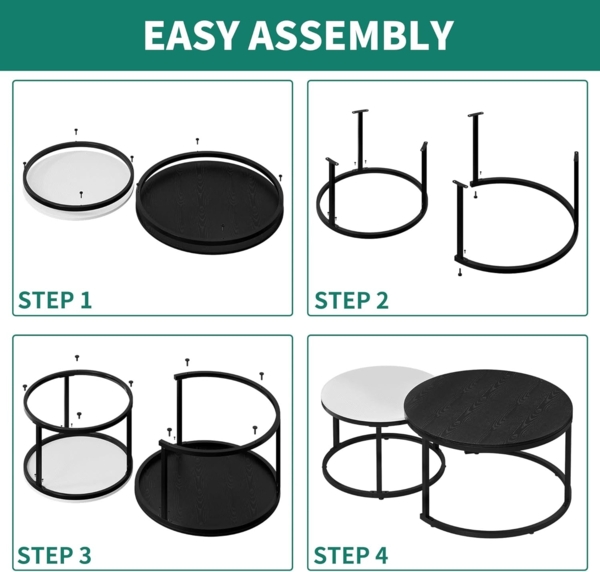 EASY ASSEMBLY

STEP 1

STEP 2

STEP 3

STEP 4