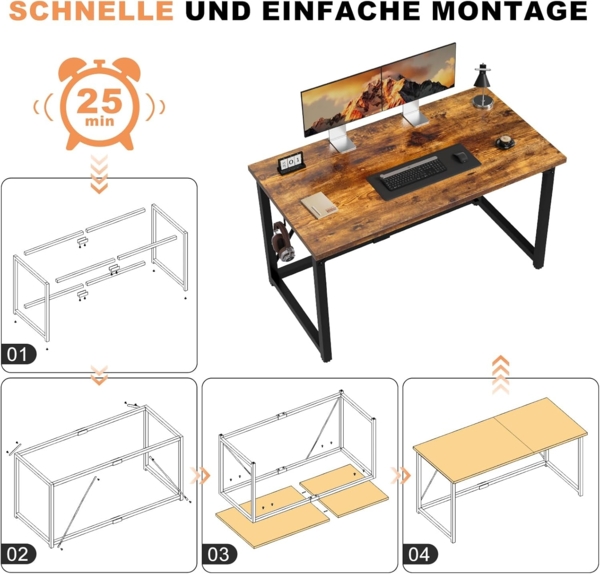 SCHNELLE UND EINFACHE MONTAGE

25 min

01

02

03

04