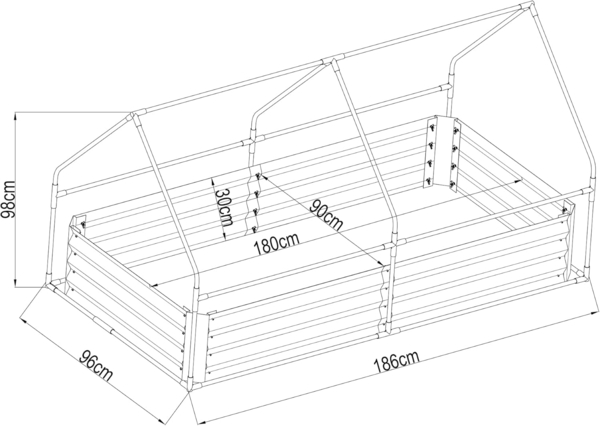 98cm
30cm
90cm
180cm
96cm
186cm