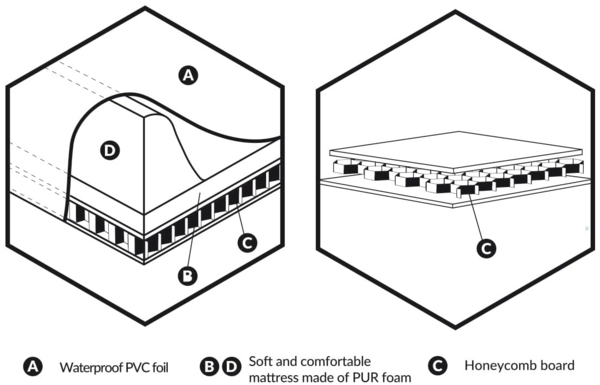 A

D

C

B

C

A Waterproof PVC foil

B D Soft and comfortable mattress made of PUR foam

C Honeycomb board