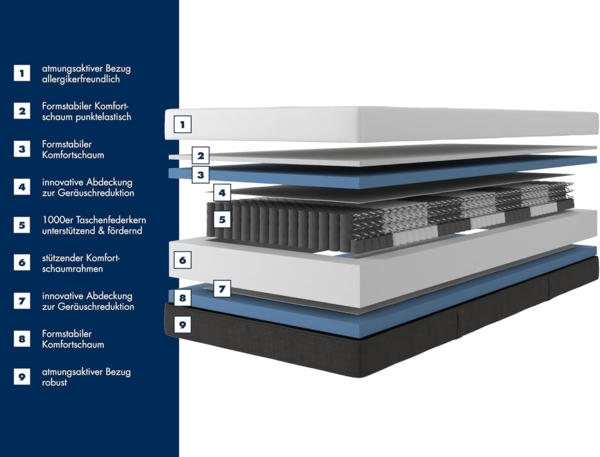 1 atmungsaktiver Bezug allergikerfreundlich

2 Formstabiler Komfortschaum punktelastisch

3 Formstabiler Komfortschaum

4 innovative Abdeckung zur Geräuschreduktion

5 1000er Taschenfederkern unterstützend & fördernd

6 stützender Komfortschaumrahmen

7 innovative Abdeckung zur Geräuschreduktion

8 Formstabiler Komfortschaum

9 atmungsaktiver Bezug robust

1

2

3

4

5

6

7

8

9