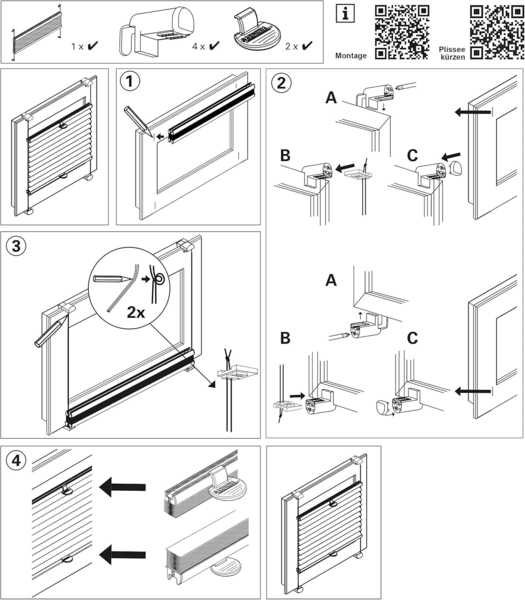 1 x ✔
4 x ✔
2 x ✔
i
Montage
Plissee kürzen

1

2
A
B
C

A
B
C

3
2x

4