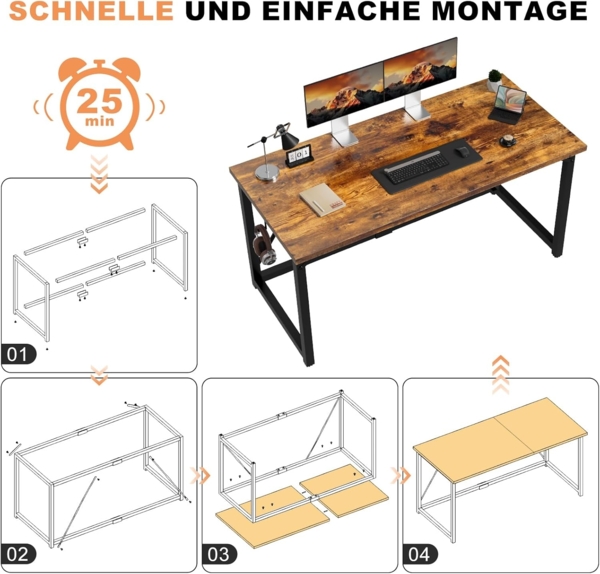 SCHNELLE UND EINFACHE MONTAGE

25 min

01

02

03

04