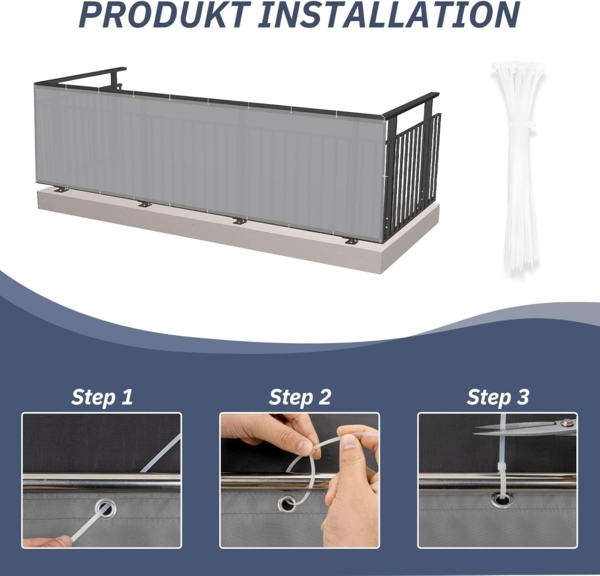 PRODUKT INSTALLATION

Step 1

Step 2

Step 3