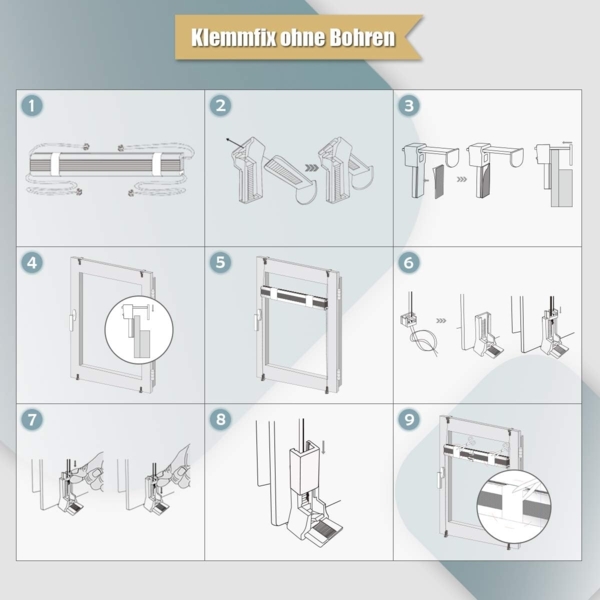 Klemmfix ohne Bohren

1

2

3

4

5

6

7

8

9