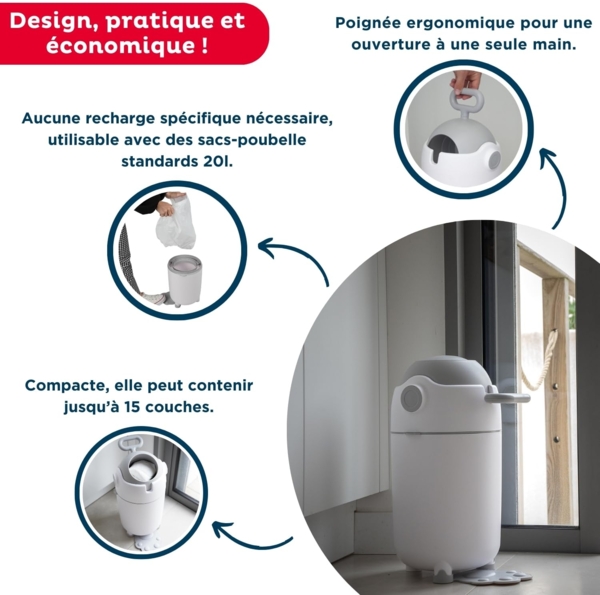 Design, pratique et économique !

Poignée ergonomique pour une ouverture à une seule main.

Aucune recharge spécifique nécessaire, utilisable avec des sacs-poubelle standards 20l.

Compacte, elle peut contenir jusqu'à 15 couches.