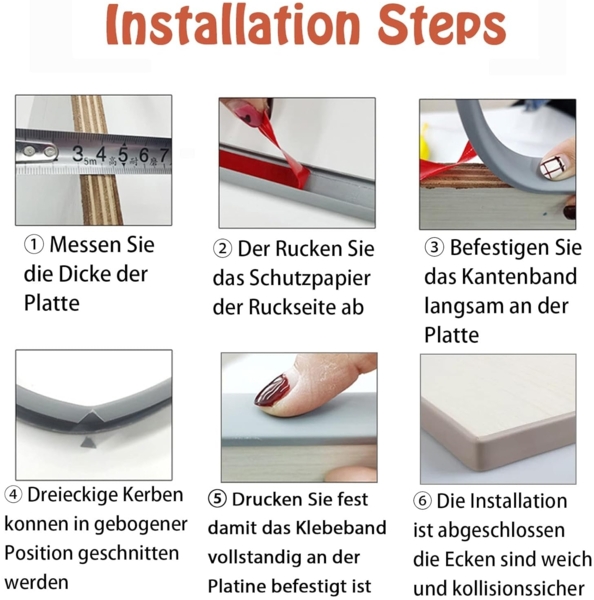 Installation Steps

3 5m 4 5 6 7

① Messen Sie die Dicke der Platte

② Der Rucken Sie das Schutzpapier der Ruckseite ab

③ Befestigen Sie das Kantenband langsam an der Platte

④ Dreieckige Kerben konnen in gebogener Position geschnitten werden

⑤ Drucken Sie fest damit das Klebeband vollstandig an der Platine befestigt ist

⑥ Die Installation ist abgeschlossen die Ecken sind weich und kollisionssicher