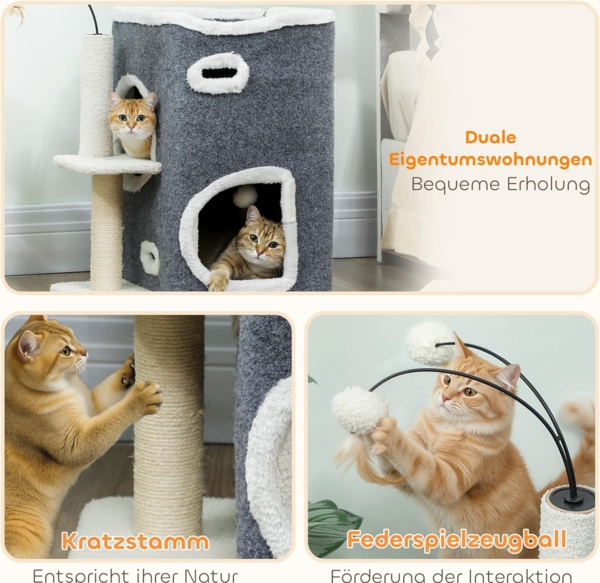 Duale Eigentumswohnungen
Bequeme Erholung

Kratzstamm
Entspricht ihrer Natur

Federspielzeugball
Förderung der Interaktion