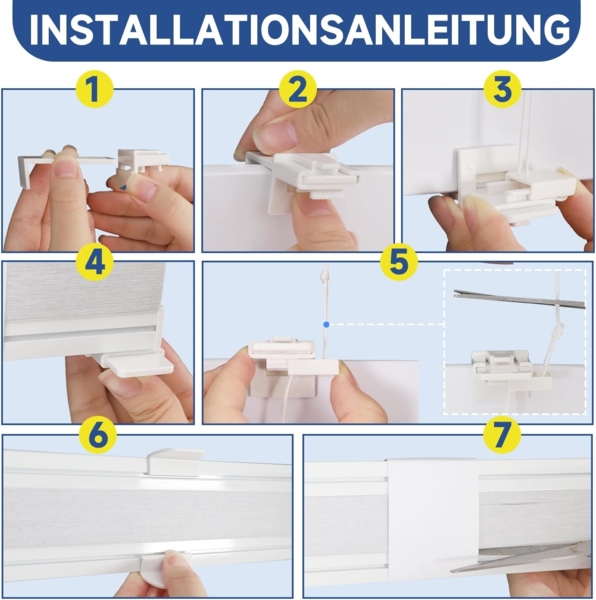 INSTALLATIONSANLEITUNG

1

2

3

4

5

6

7