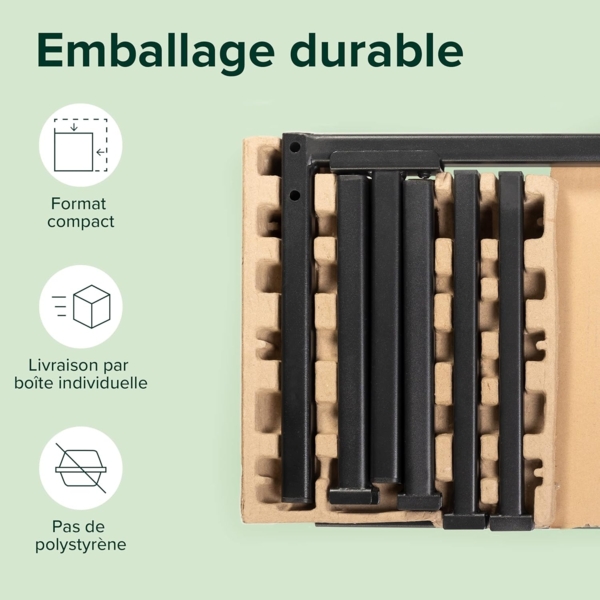 Emballage durable

Format compact

Livraison par boîte individuelle

Pas de polystyrène