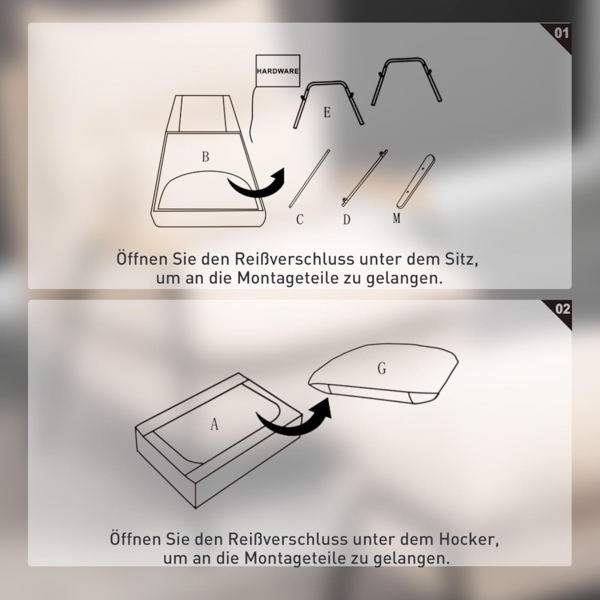 01

HARDWARE

E

B

C D M

Öffnen Sie den Reißverschluss unter dem Sitz, um an die Montageteile zu gelangen.

02

G

A

Öffnen Sie den Reißverschluss unter dem Hocker, um an die Montageteile zu gelangen.