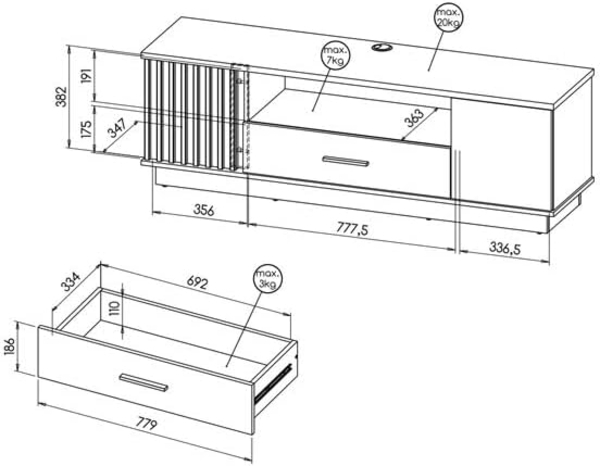 max. 20kg

max. 7kg

382

191

175

347

363

356

777,5

336,5

334

692

max. 3kg

110

186

779