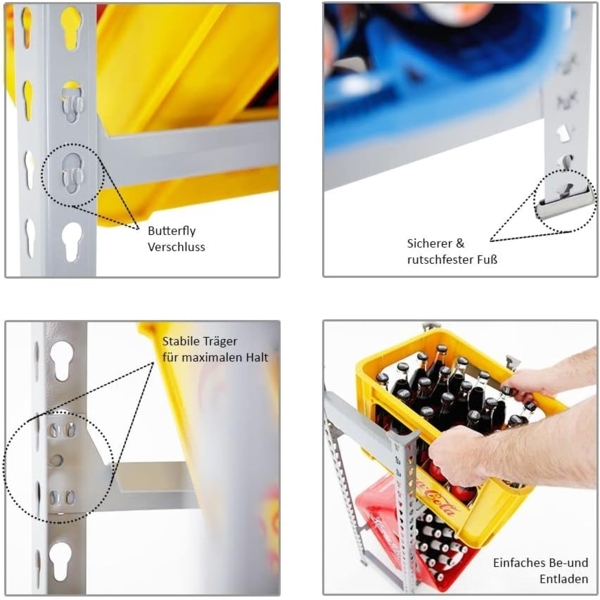 Butterfly Verschluss

Sicherer & rutschfester Fuß

Stabile Träger für maximalen Halt

Coca-Cola

Einfaches Be-und Entladen