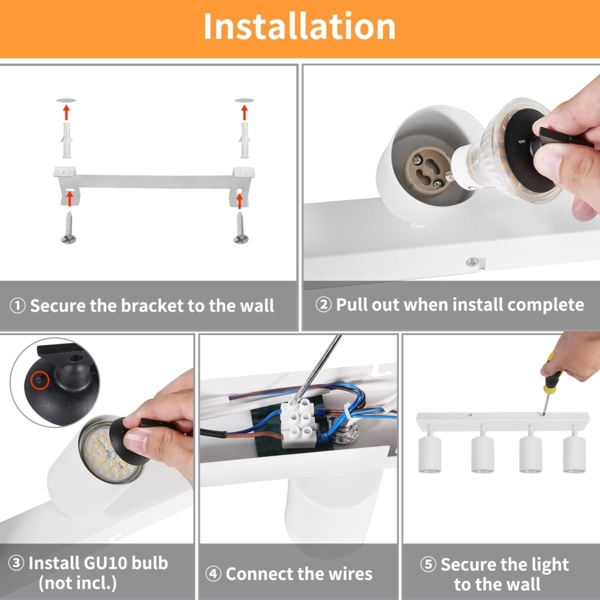 Installation

① Secure the bracket to the wall

② Pull out when install complete

③ Install GU10 bulb (not incl.)

④ Connect the wires

⑤ Secure the light to the wall