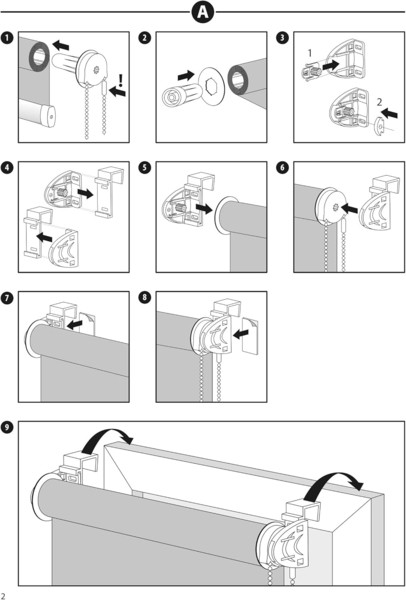 A

1
!

2

3
1
2

4

5

6

7

8

9

2