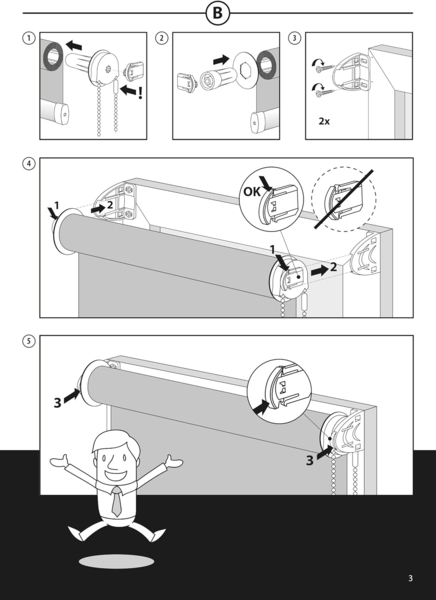 B

1

!

2

3

2x

4

1

2

OK

1

2

5

3

3

3